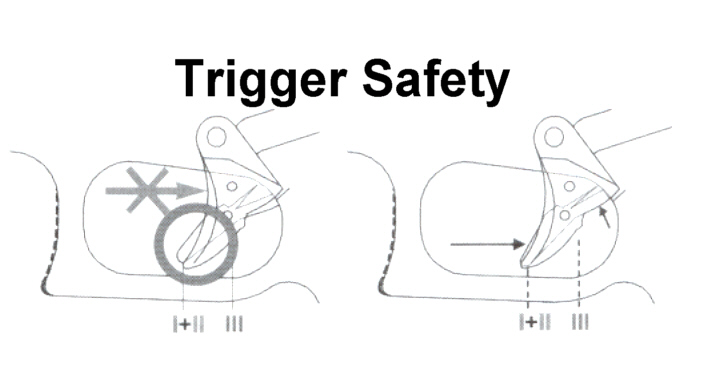 Trigger Safety

I+II III

I+II III