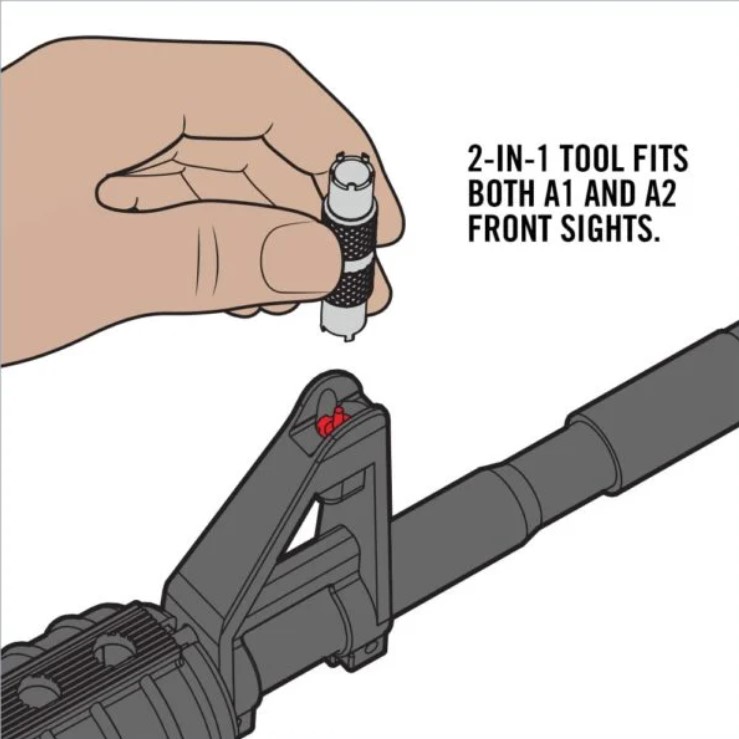 2-IN-1 TOOL FITS BOTH A1 AND A2 FRONT SIGHTS.